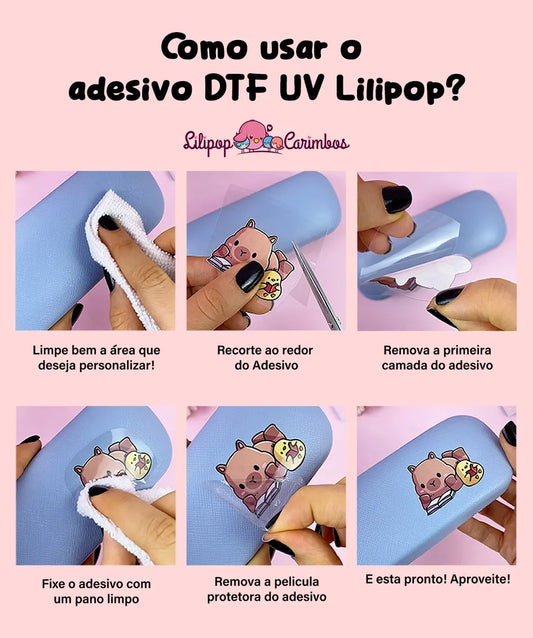 Como usar o adesivo DTF UV Lilipop?

Lilipop Carimbos

Limpe bem a área que deseja personalizar!

Recorte ao redor do Adesivo

Remova a primeira camada do adesivo

Fixe o adesivo com um pano limpo

Remova a pelicula protetora do adesivo

E esta pronto! Aproveite!